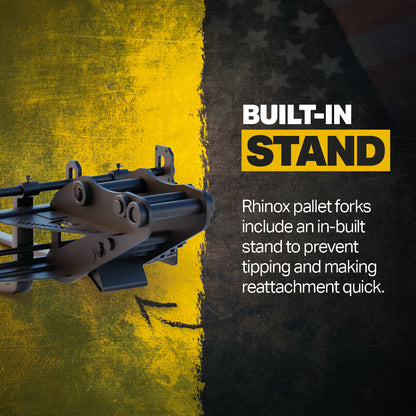 BUILT-IN
STAND

Rhinox pallet forks include an in-built stand to prevent tipping and making reattachment quick.