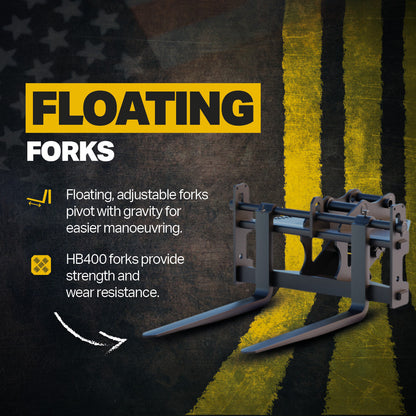 FLOATING
FORKS

Floating, adjustable forks pivot with gravity for easier manoeuvring.

HB400 forks provide strength and wear resistance.