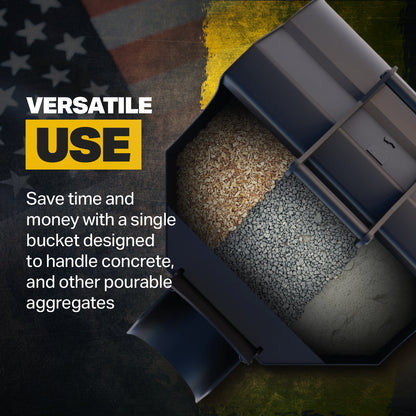 VERSATILE
USE

Save time and money with a single bucket designed to handle concrete, and other pourable aggregates