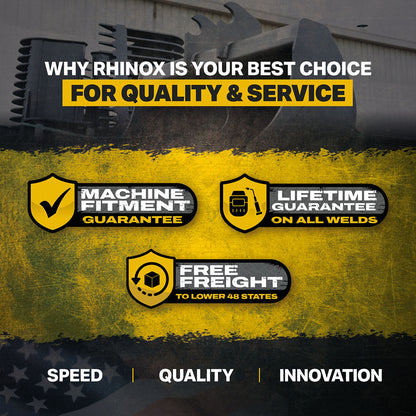 WHY RHINOX IS YOUR BEST CHOICE
FOR QUALITY & SERVICE

MACHINE FITMENT
GUARANTEE

LIFETIME GUARANTEE
ON ALL WELDS

FREE FREIGHT
TO LOWER 48 STATES

SPEED | QUALITY | INNOVATION