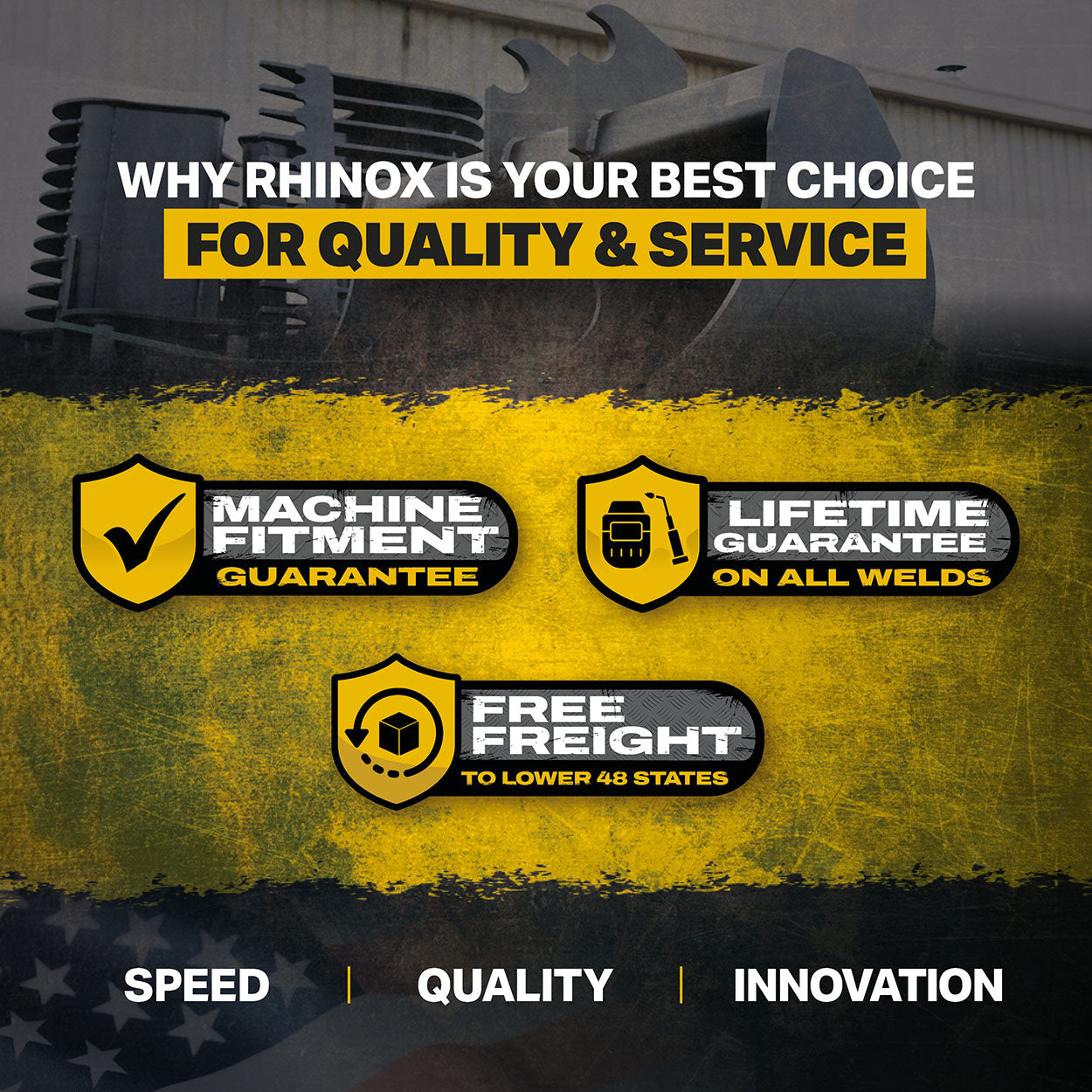 WHY RHINOX IS YOUR BEST CHOICE
FOR QUALITY & SERVICE

MACHINE FITMENT GUARANTEE

LIFETIME GUARANTEE ON ALL WELDS

FREE FREIGHT TO LOWER 48 STATES

SPEED | QUALITY | INNOVATION