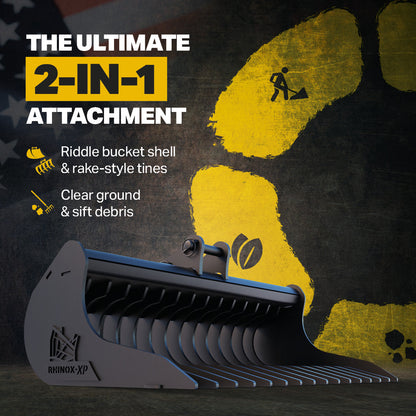 THE ULTIMATE
2-IN-1
ATTACHMENT

Riddle bucket shell & rake-style tines

Clear ground & sift debris

RHINOX-XP