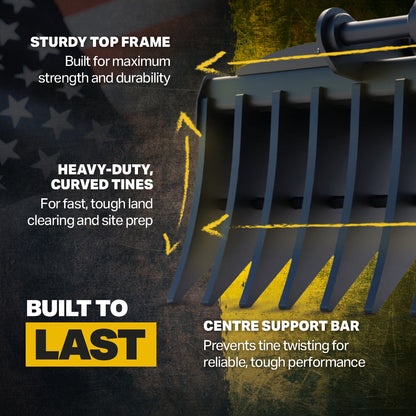 STURDY TOP FRAME
Built for maximum strength and durability

HEAVY-DUTY, CURVED TINES
For fast, tough land clearing and site prep

BUILT TO
LAST

CENTRE SUPPORT BAR
Prevents tine twisting for reliable, tough performance