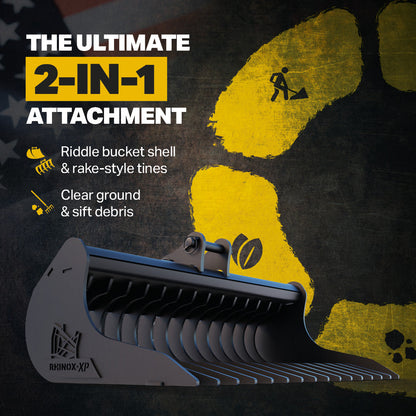 THE ULTIMATE
2-IN-1
ATTACHMENT

Riddle bucket shell & rake-style tines

Clear ground & sift debris

RHINOX-XP