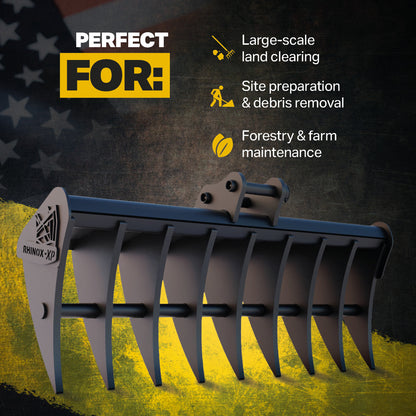 PERFECT FOR:

Large-scale land clearing

Site preparation & debris removal

Forestry & farm maintenance

RHINOX-XP