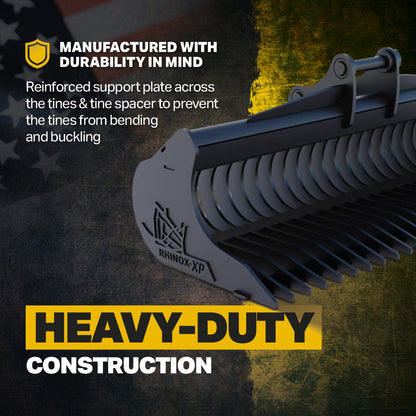 MANUFACTURED WITH DURABILITY IN MIND

Reinforced support plate across the tines & tine spacer to prevent the tines from bending and buckling

RHINOX-XP

HEAVY-DUTY

CONSTRUCTION