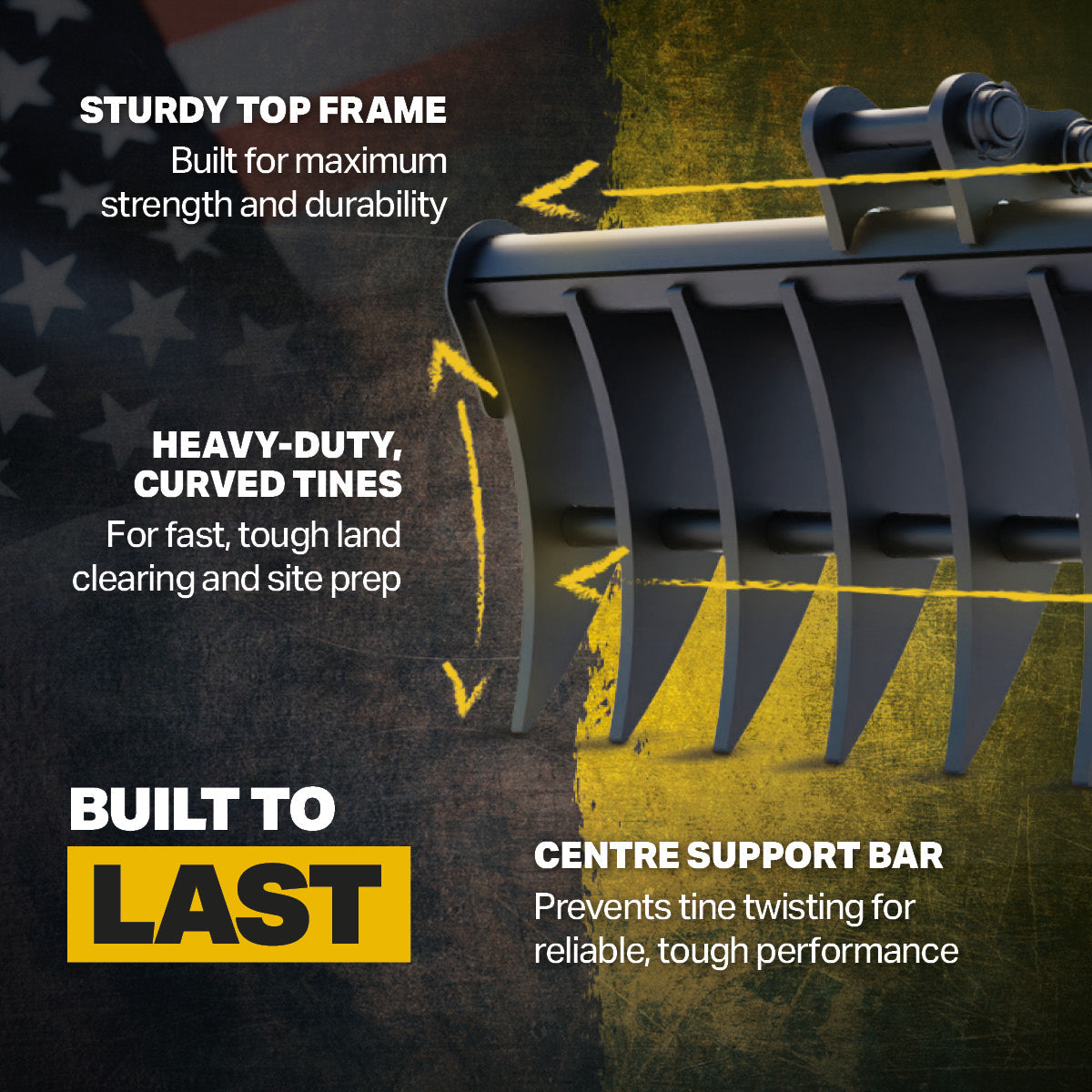 STURDY TOP FRAME
Built for maximum strength and durability

HEAVY-DUTY, CURVED TINES
For fast, tough land clearing and site prep

BUILT TO
LAST

CENTRE SUPPORT BAR
Prevents tine twisting for reliable, tough performance